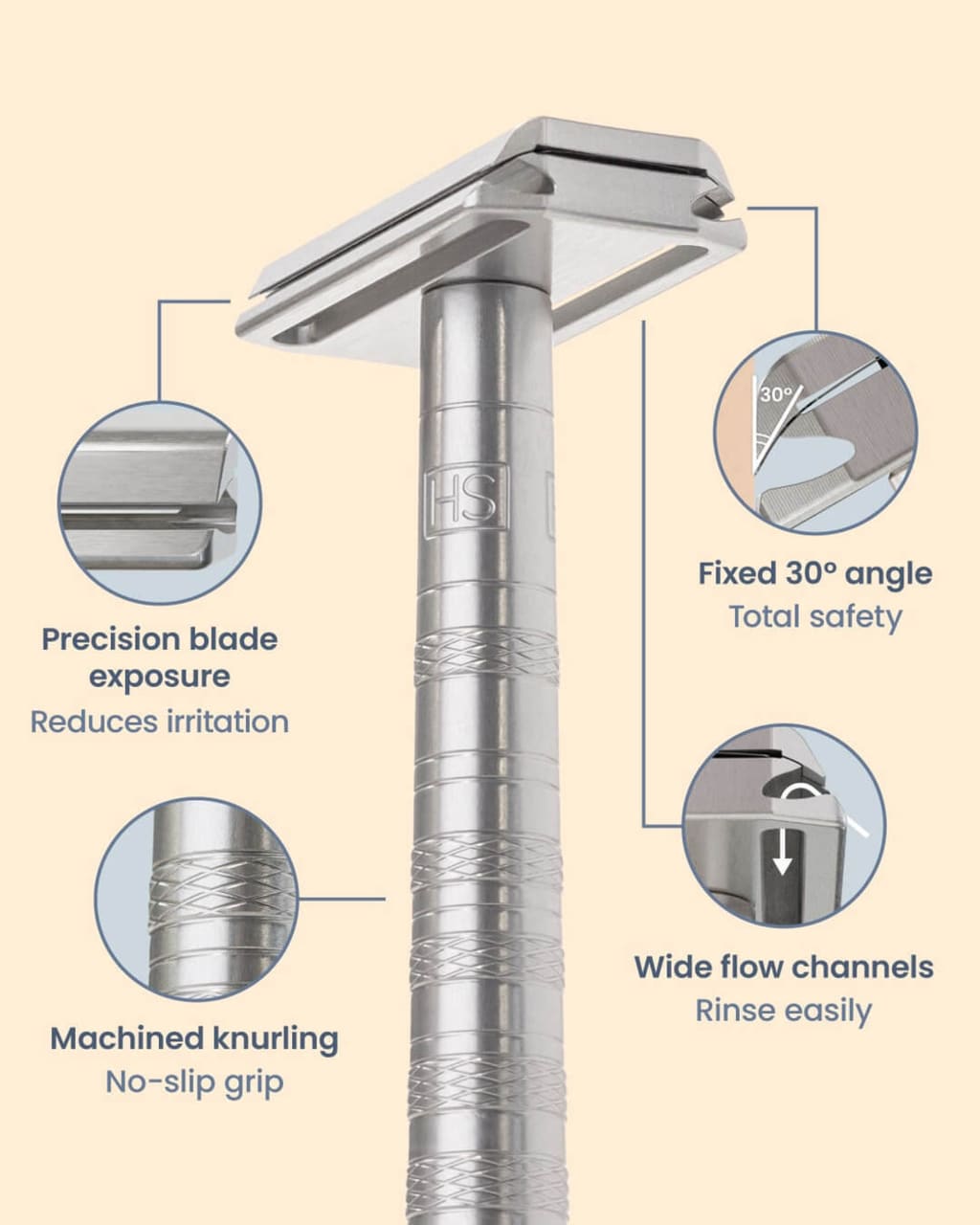 HS

30°

Fixed 30° angle
Total safety

Precision blade exposure
Reduces irritation

Wide flow channels
Rinse easily

Machined knurling
No-slip grip